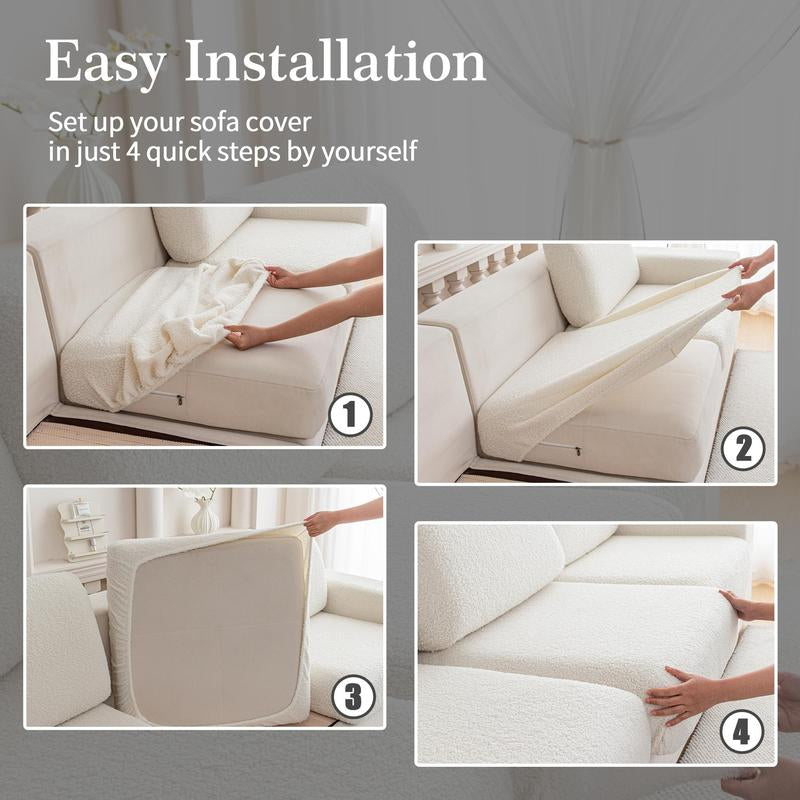 Easy Installation

Set up your sofa cover in just 4 quick steps by yourself

1

2

3

4